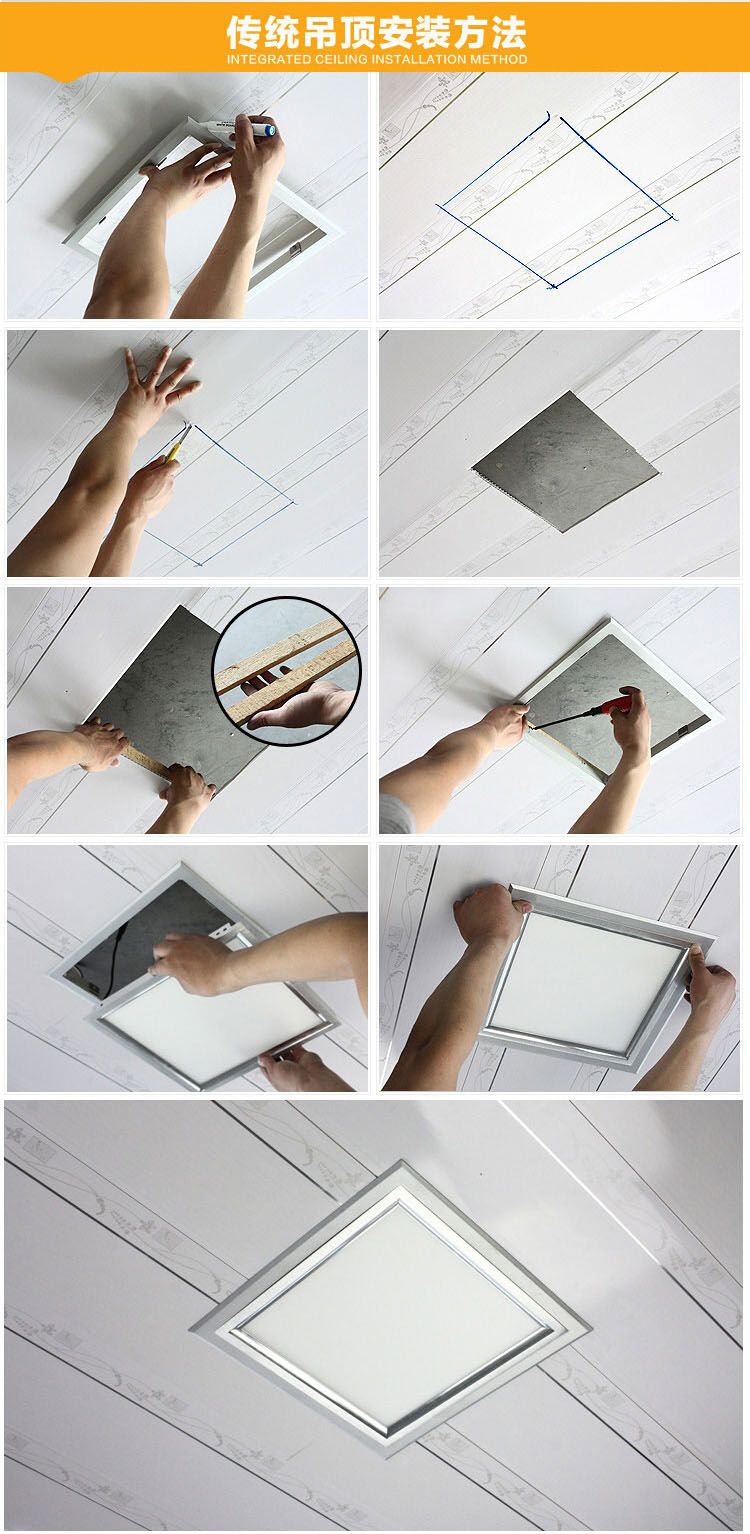 传统吊顶安装方法
INTEGRATED CEILING INSTALLATION METHOD